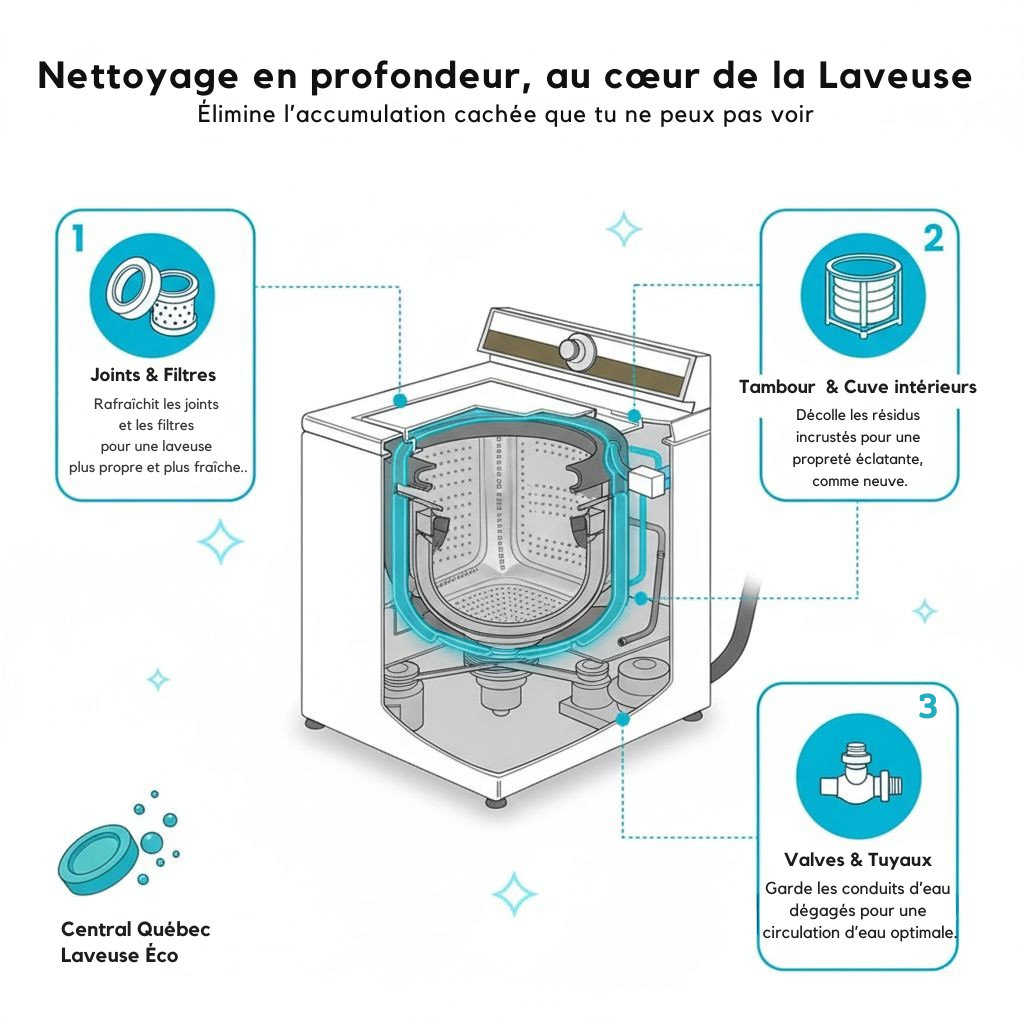 Nettoyage en profondeur, au cœur de la Laveuse
Élimine l'accumulation cachée que tu ne peux pas voir

1

Joints & Filtres

Rafraîchit les joints et les filtres pour une laveuse plus propre et plus fraîche..

2

Tambour & Cuve intérieurs

Décolle les résidus incrustés pour une propreté éclatante, comme neuve.

3

Valves & Tuyaux

Garde les conduits d'eau dégagés pour une circulation d'eau optimale.

Central Québec
Laveuse Éco